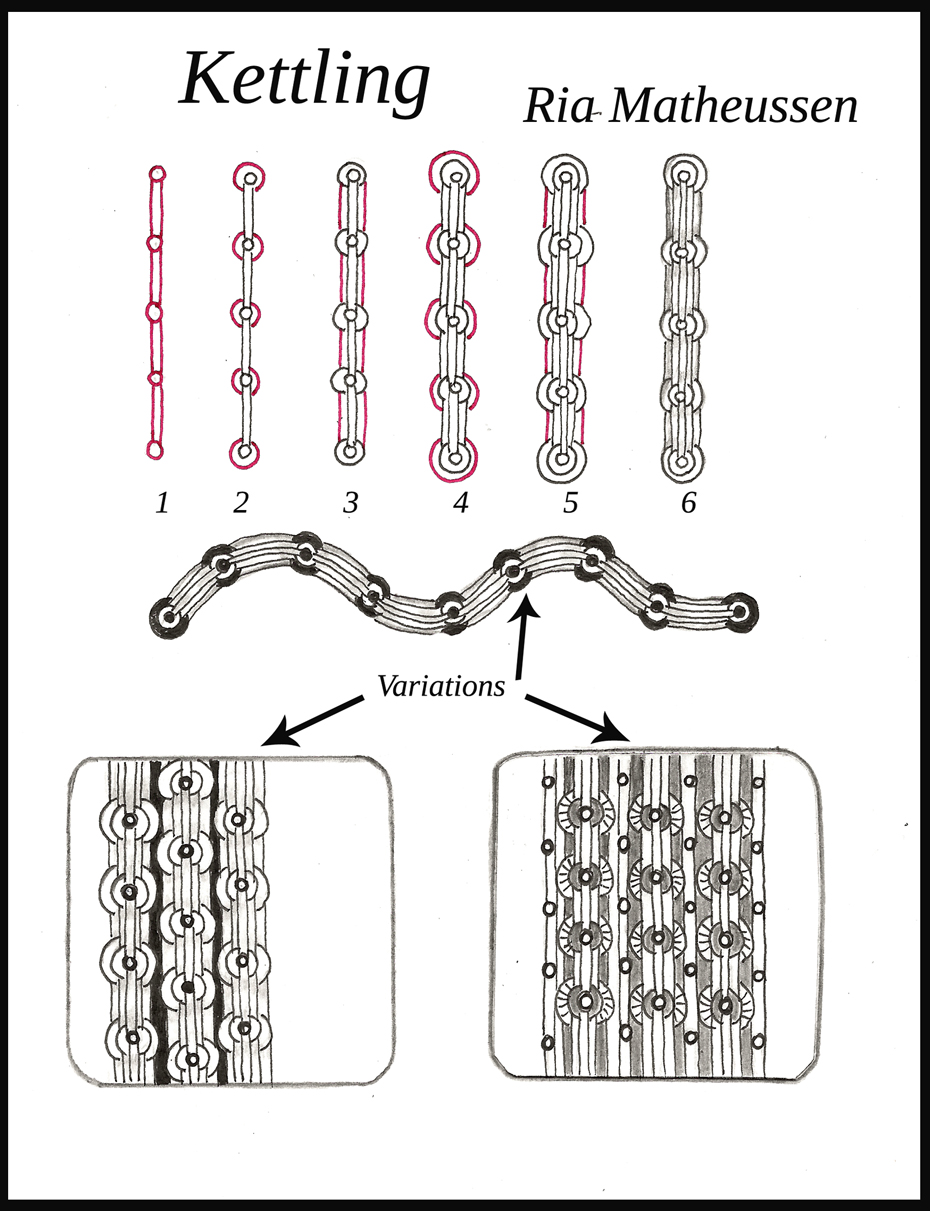 Kettling

Ria Matheussen

1 2 3 4 5 6

Variations